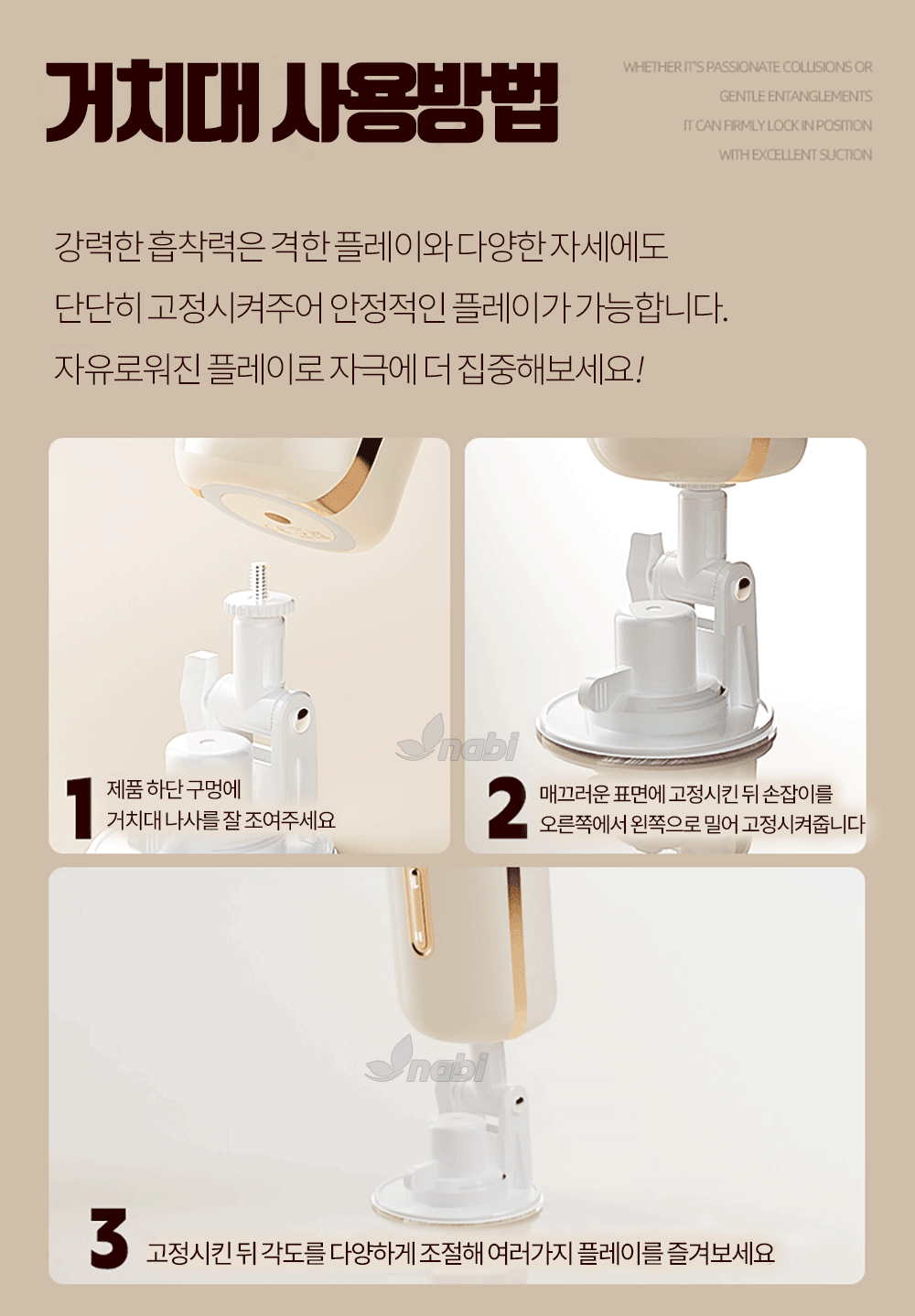 거치대 사용방법

WHETHER IT'S PASSIONATE COLLISIONS OR GENTLE ENTANGLEMENTS IT CAN FIRMLY LOCK IN POSITION WITH EXCELLENT SUCTION

강력한 흡착력은 격한 플레이와 다양한 자세에도 단단히 고정시켜주어 안정적인 플레이가 가능합니다. 자유로워진 플레이로 자극에 더 집중해보세요!

nabi

1 제품 하단 구멍에 거치대 나사를 잘 조여주세요

2 매끄러운 표면에 고정시킨 뒤 손잡이를 오른쪽에서 왼쪽으로 밀어 고정시켜줍니다

nabi

3 고정시킨 뒤 각도를 다양하게 조절해 여러가지 플레이를 즐겨보세요