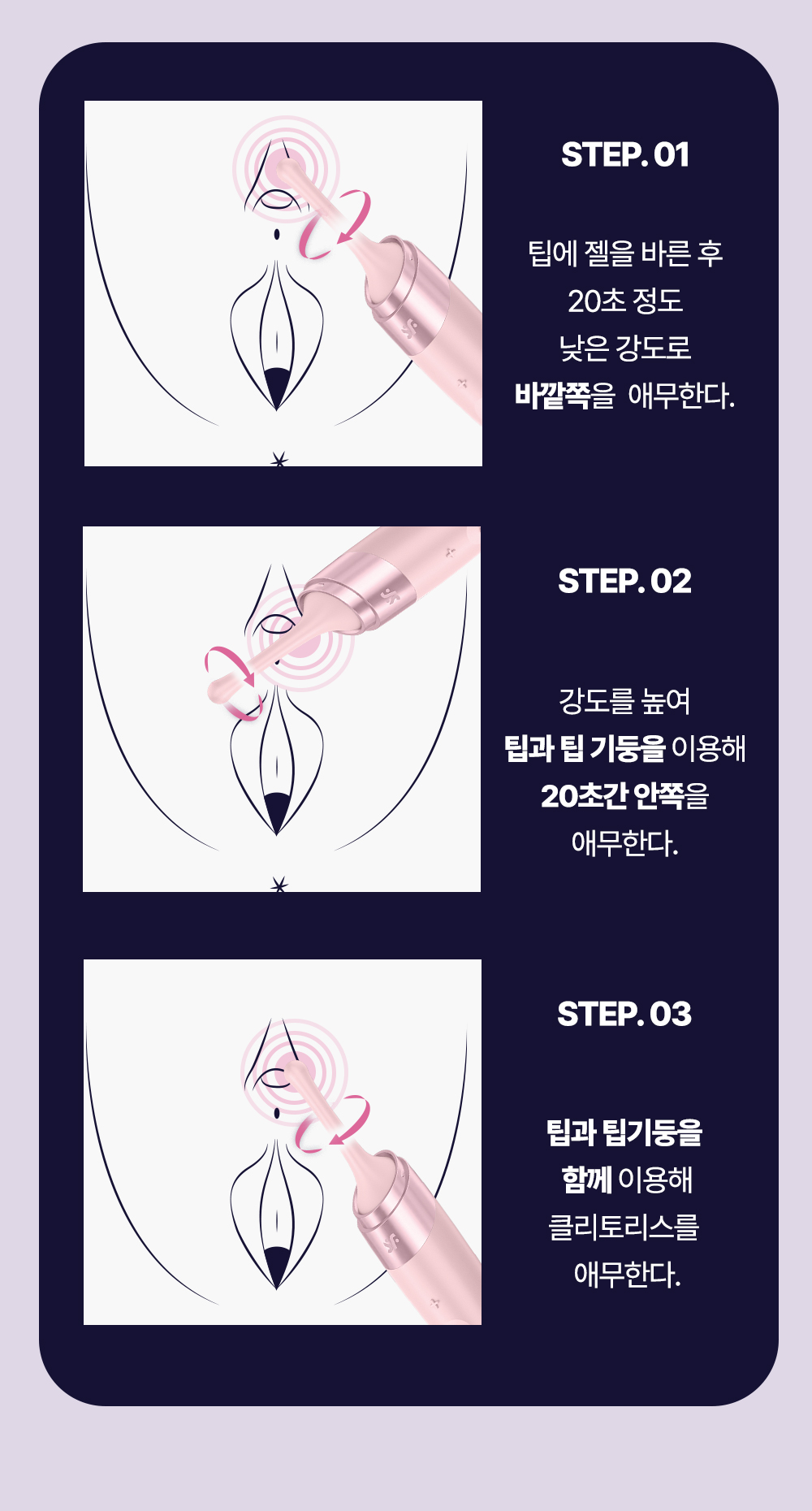 STEP. 01

팁에 젤을 바른 후
20초 정도
낮은 강도로
바깥쪽을 애무한다.

STEP. 02

강도를 높여
팁과 팁 기둥을 이용해
20초간 안쪽을
애무한다.

STEP. 03

팁과 팁기둥을
함께 이용해
클리토리스를
애무한다.